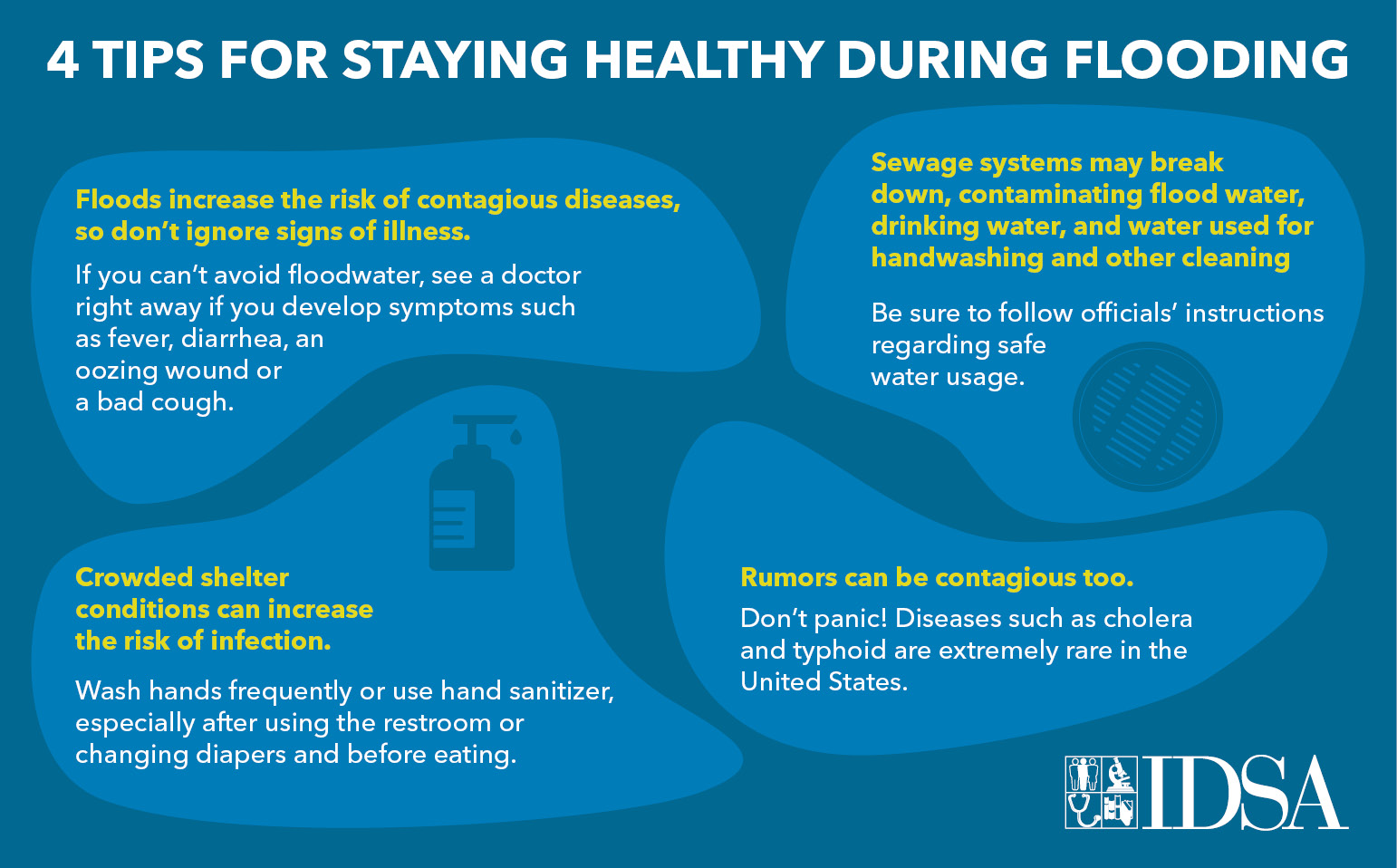 4 TIPS FOR STAYING HEALTHY DURING FLOODING

Floods increase the risk of contagious diseases, so don't ignore signs of illness.

If you can't avoid floodwater, see a doctor right away if you develop symptoms such as fever, diarrhea, an oozing wound or a bad cough.

Sewage systems may break down, contaminating flood water, drinking water, and water used for handwashing and other cleaning

Be sure to follow officials' instructions regarding safe water usage.

Crowded shelter conditions can increase the risk of infection.

Wash hands frequently or use hand sanitizer, especially after using the restroom or changing diapers and before eating.

Rumors can be contagious too.

Don't panic! Diseases such as cholera and typhoid are extremely rare in the United States.

IDSA